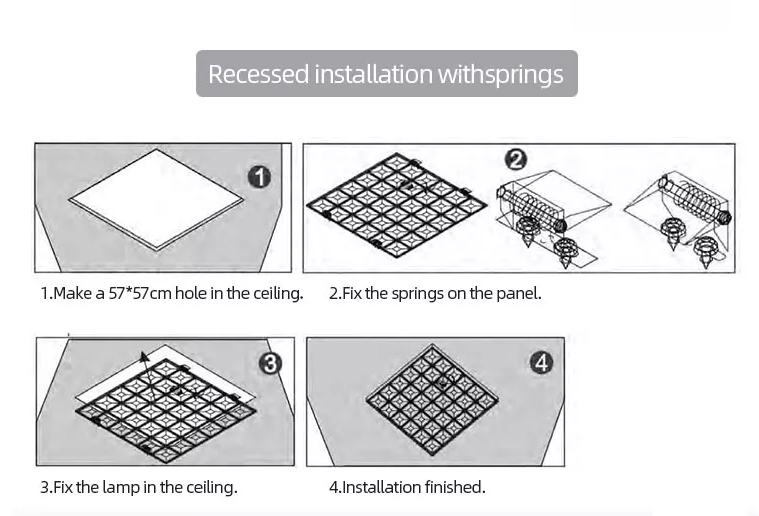 Recessed installation withsprings

1

2

1.Make a 57*57cm hole in the ceiling.

2.Fix the springs on the panel.

3

4

3.Fix the lamp in the ceiling.

4.Installation finished.