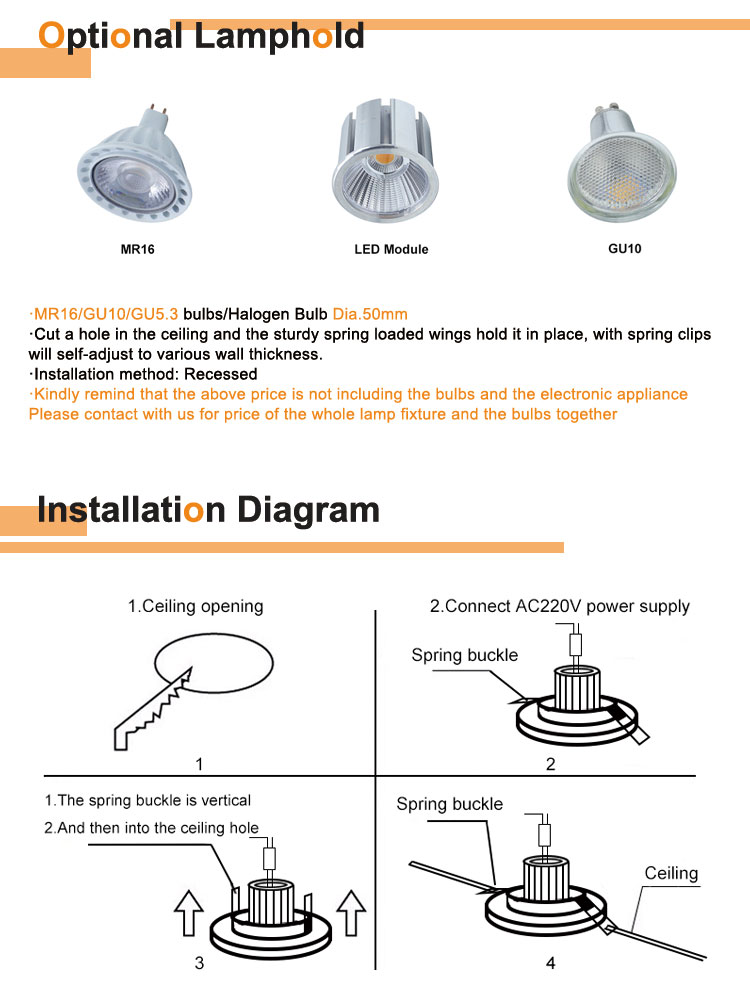 Optional Lamphold

MR16

LED Module

GU10

·MR16/GU10/GU5.3 bulbs/Halogen Bulb Dia.50mm
·Cut a hole in the ceiling and the sturdy spring loaded wings hold it in place, with spring clips will self-adjust to various wall thickness.
·Installation method: Recessed
·Kindly remind that the above price is not including the bulbs and the electronic appliance
Please contact with us for price of the whole lamp fixture and the bulbs together

Installation Diagram

1.Ceiling opening

1

2.Connect AC220V power supply

Spring buckle

2

1.The spring buckle is vertical
2.And then into the ceiling hole

3

Spring buckle

Ceiling

4