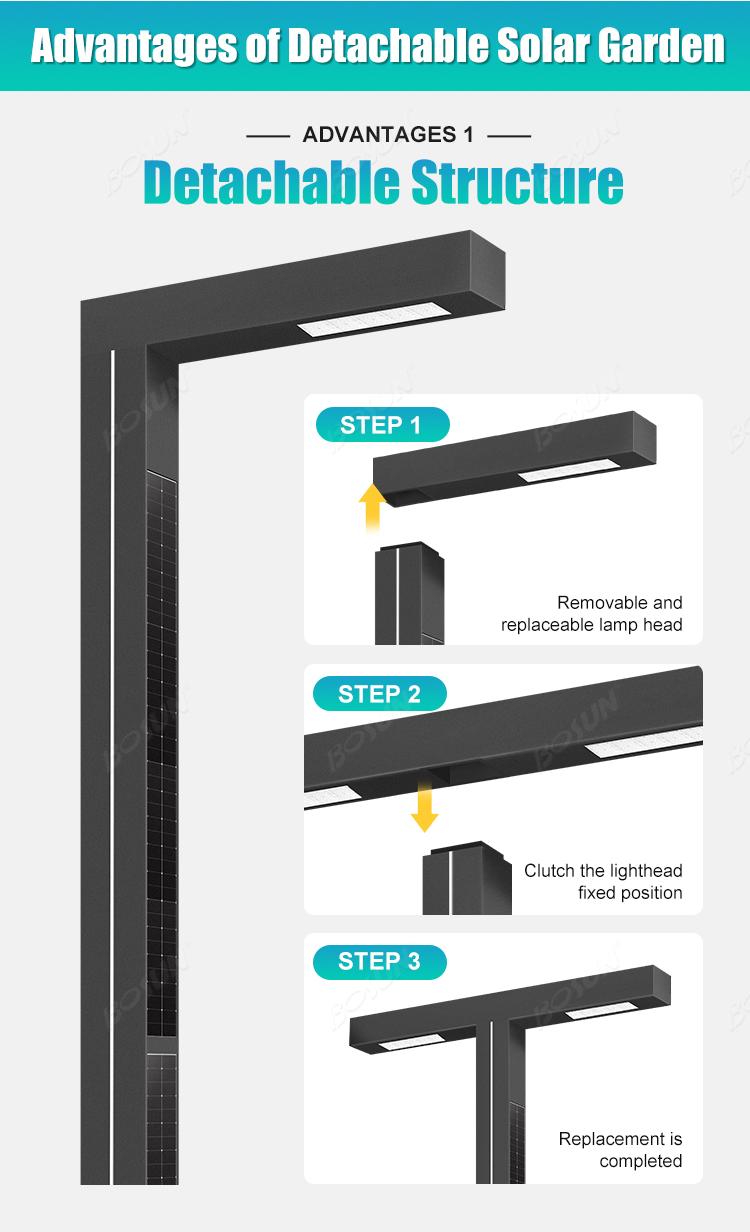 Advantages of Detachable Solar Garden

ADVANTAGES 1

Detachable Structure

BOSUN

STEP 1

Removable and replaceable lamp head

STEP 2

Clutch the lighthead fixed position

STEP 3

Replacement is completed