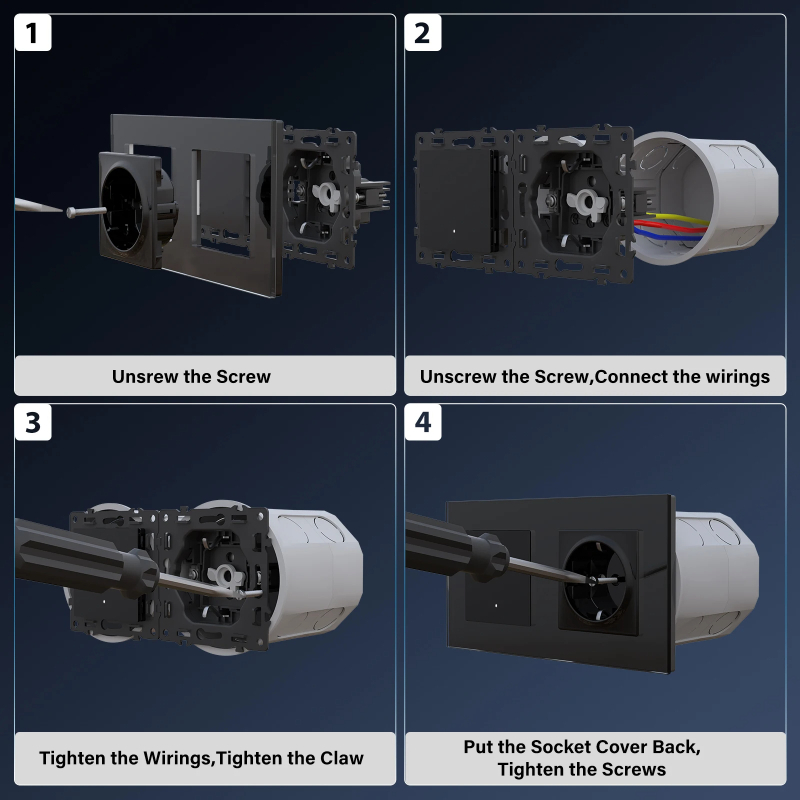 1

Unsrew the Screw

2

Unscrew the Screw,Connect the wirings

3

Tighten the Wirings,Tighten the Claw

4

Put the Socket Cover Back, Tighten the Screws